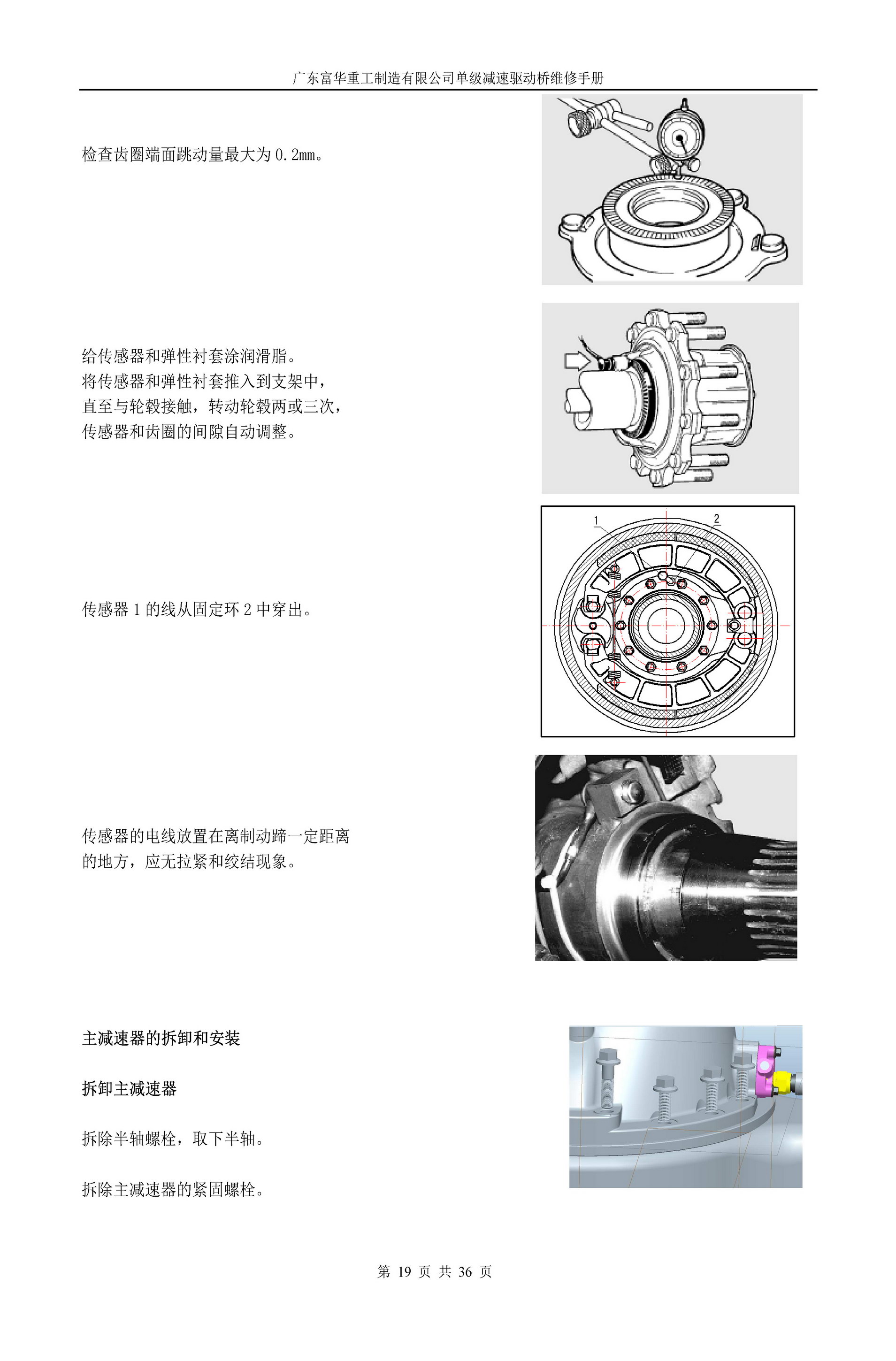 广东富华重工制造有限公司单级减速驱动桥维修手册

检查齿圈端面跳动量最大为 0.2mm。

给传感器和弹性衬套涂润滑脂。
将传感器和弹性衬套推入到支架中，
直至与轮毂接触，转动轮毂两或三次，
传感器和齿圈的间隙自动调整。

1

2

传感器 1 的线从固定环 2 中穿出。

传感器的电线放置在离制动蹄一定距离的地方，应无拉紧和绞结现象。

主减速器的拆卸和安装

拆卸主减速器

拆除半轴螺栓，取下半轴。

拆除主减速器的紧固螺栓。

第 19 页 共 36 页